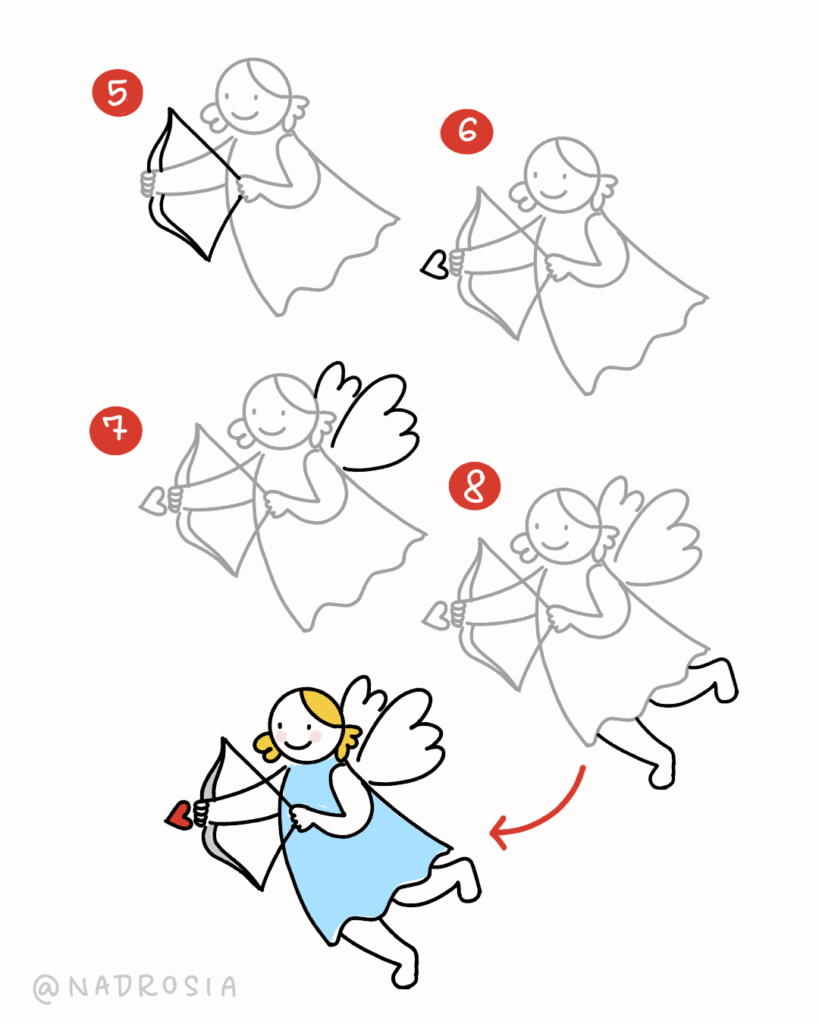 5

6

7

8

@NADROSIA